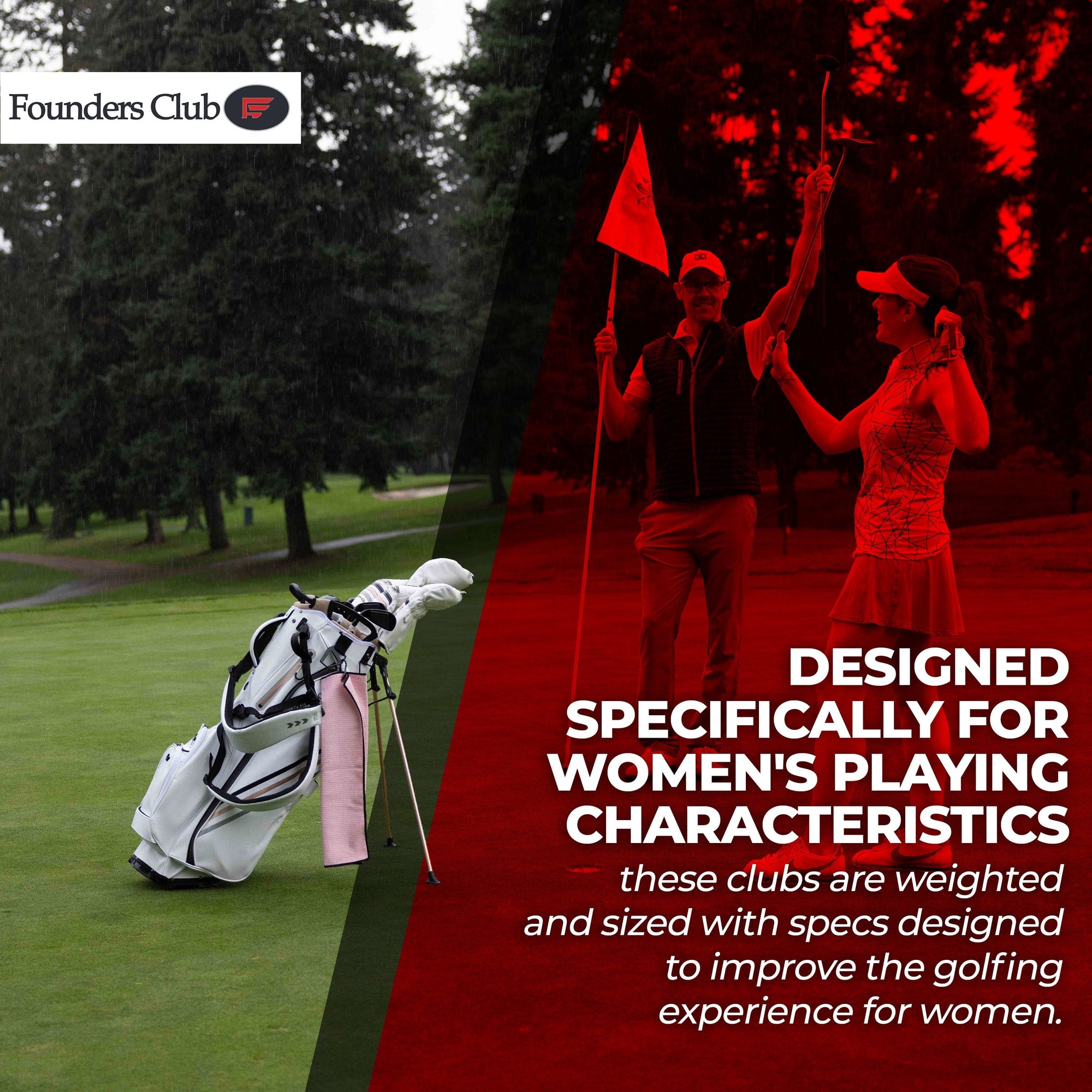 Founders Club

DESIGNED SPECIFICALLY FOR WOMEN'S PLAYING CHARACTERISTICS

these clubs are weighted and sized with specs designed to improve the golfing experience for women.